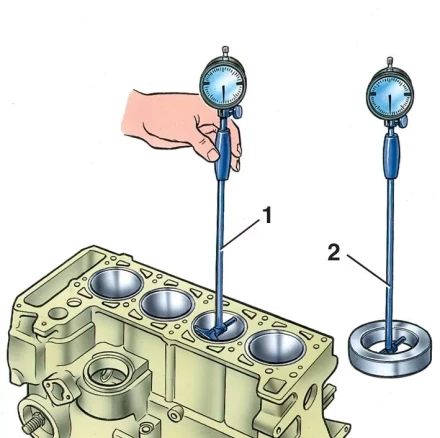 1

2