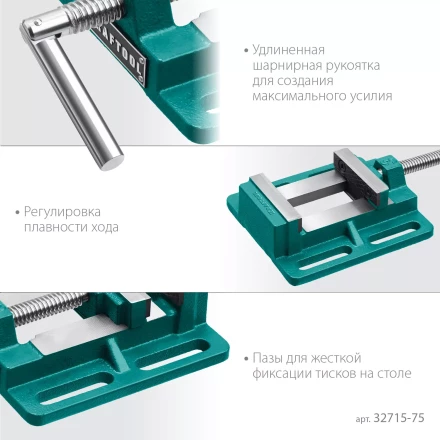 AFTOOL

• Удлиненная шарнирная рукоятка для создания максимального усилия

• Регулировка плавности хода

• Пазы для жесткой фиксации тисков на столе

арт. 32715-75