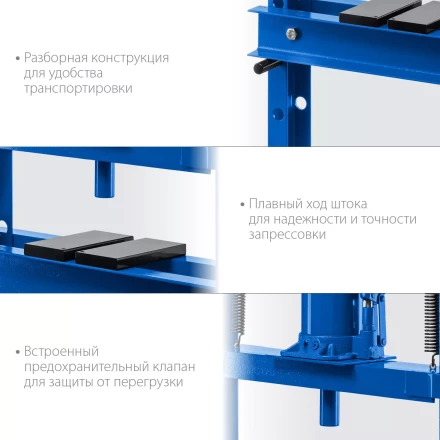 • Разборная конструкция для удобства транспортировки

• Плавный ход штока для надежности и точности запрессовки

• Встроенный предохранительный клапан для защиты от перегрузки