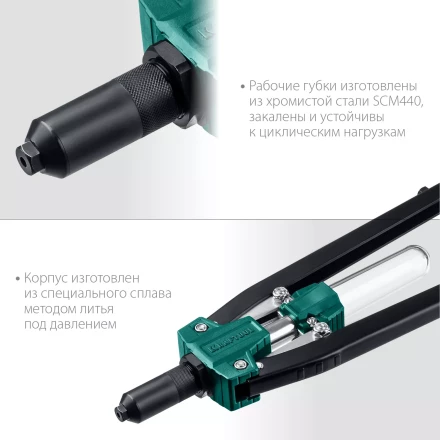 • Рабочие губки изготовлены из хромистой стали SCM440, закалены и устойчивы к циклическим нагрузкам

• Корпус изготовлен из специального сплава методом литья под давлением

KRAFTOOL